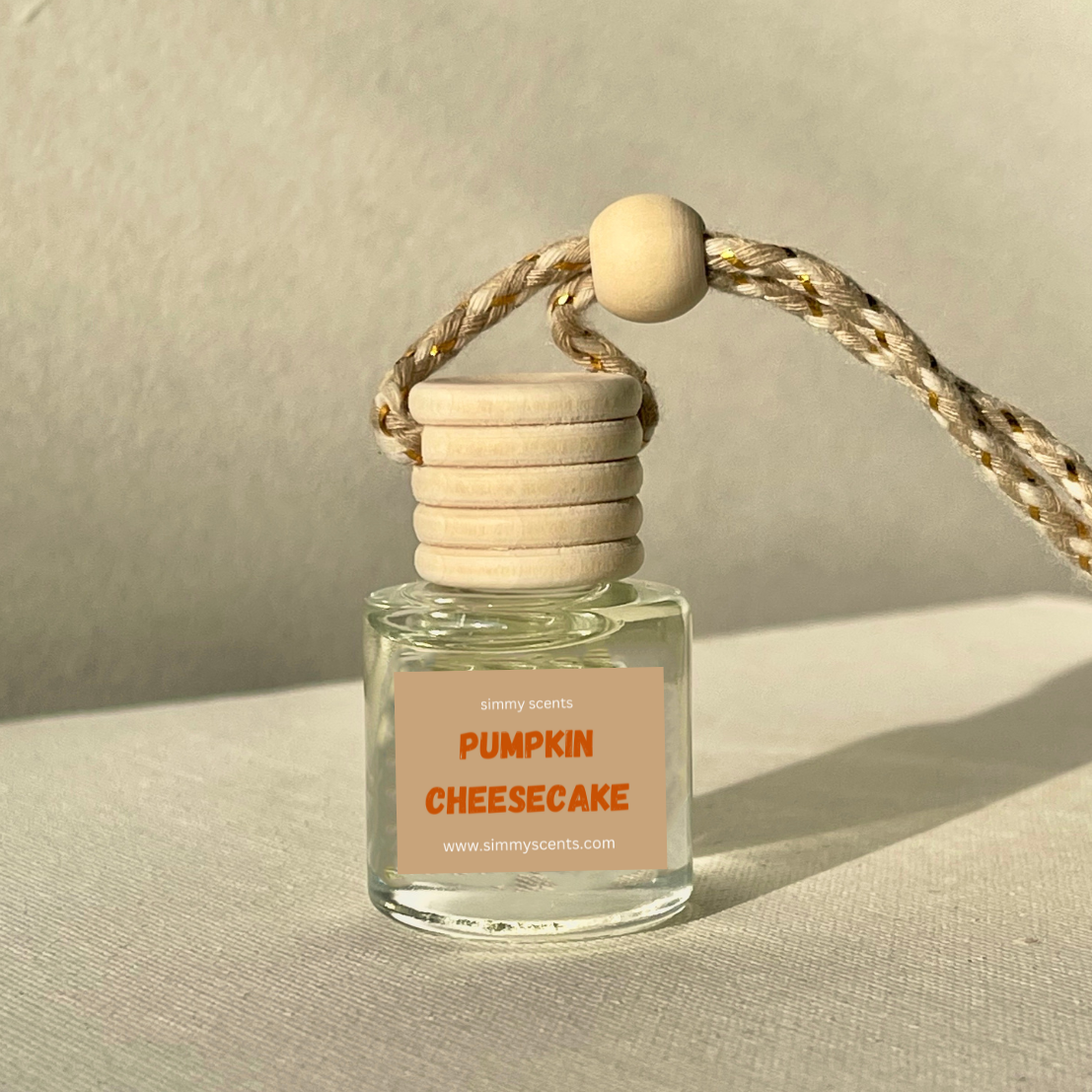 simmy scents

PUMPKIN CHEESECAKE

www.simmyscents.com