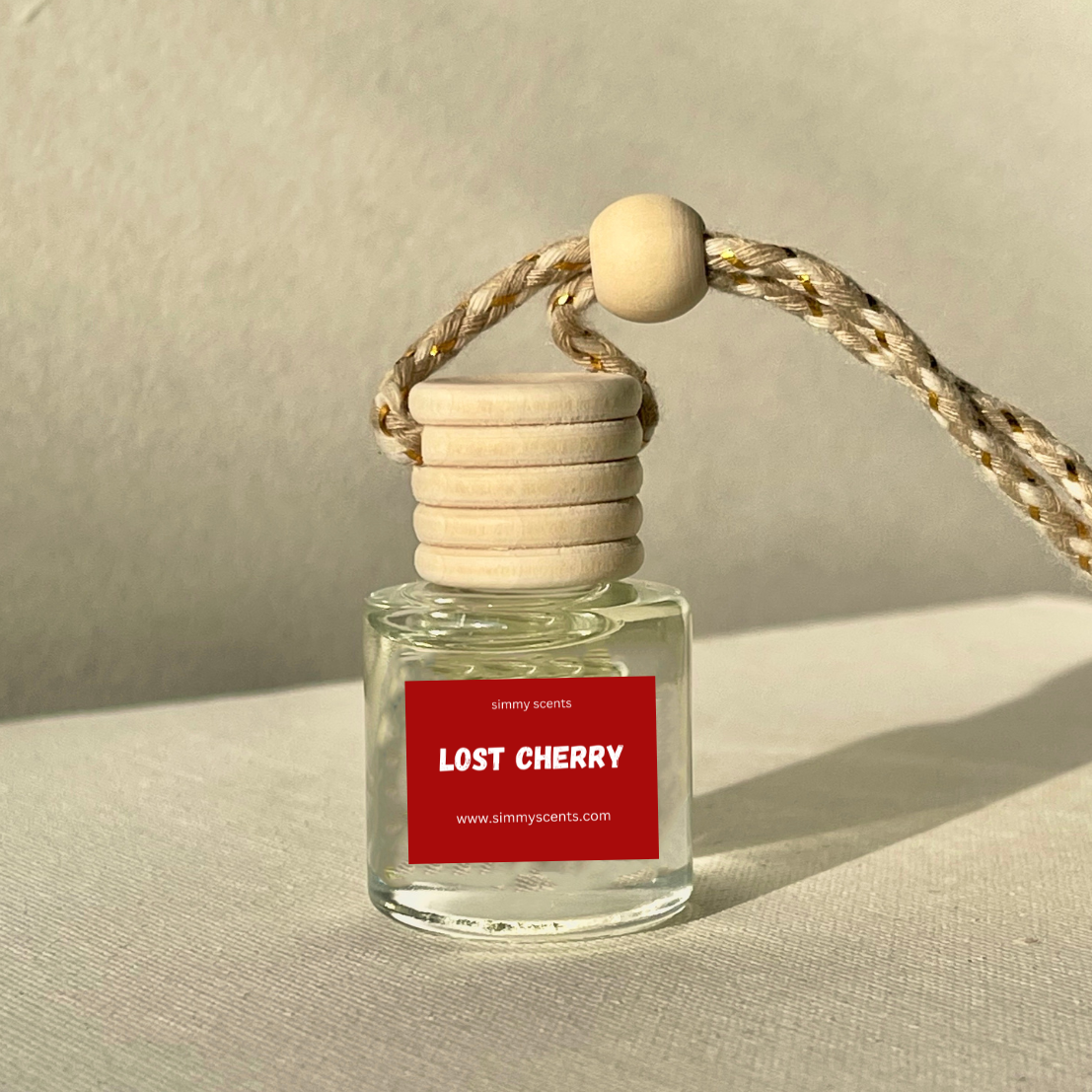 simmy scents

LOST CHERRY

www.simmyscents.com