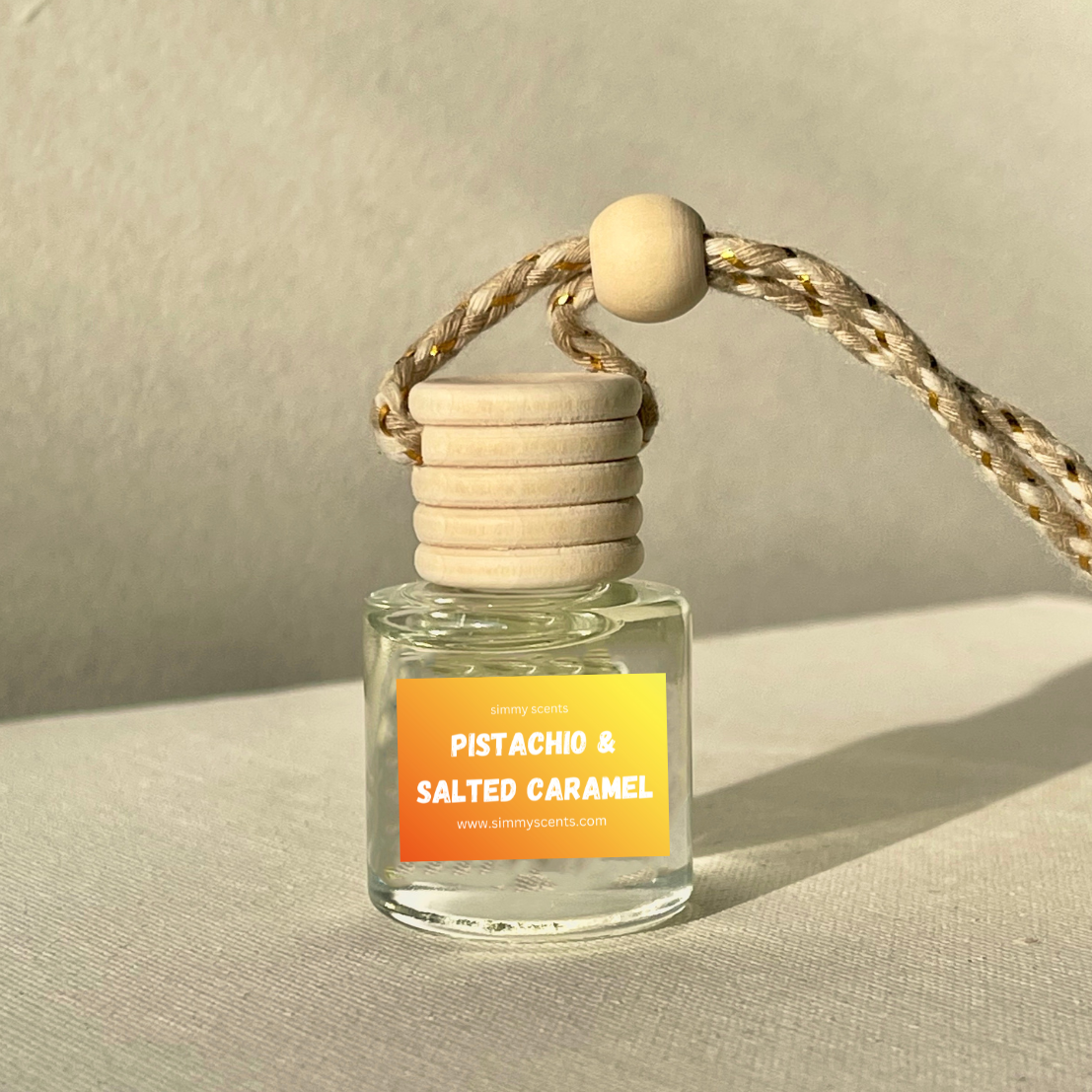 simmy scents

PISTACHIO &
SALTED CARAMEL

www.simmyscents.com