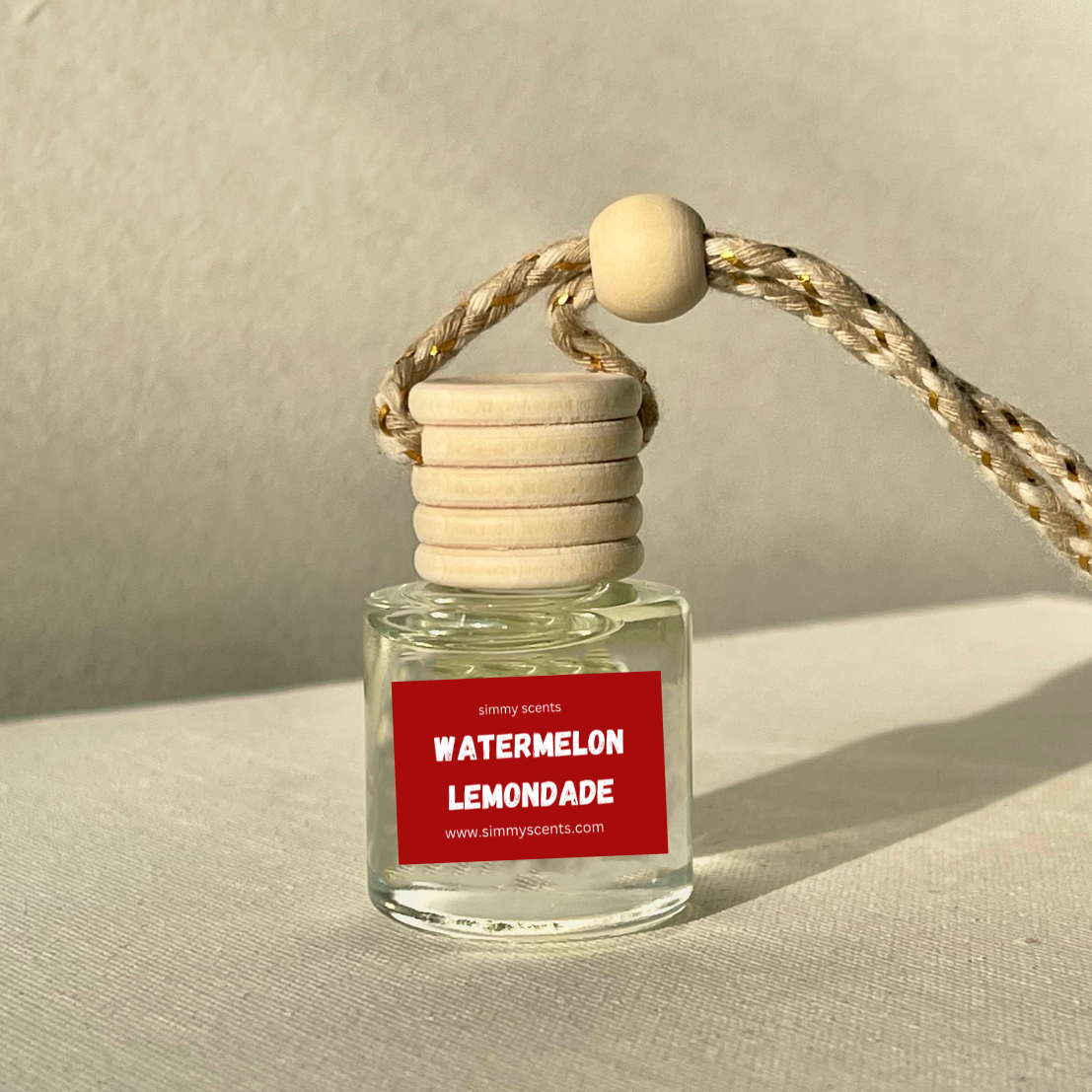 simmy scents

WATERMELON LEMONDADE

www.simmyscents.com