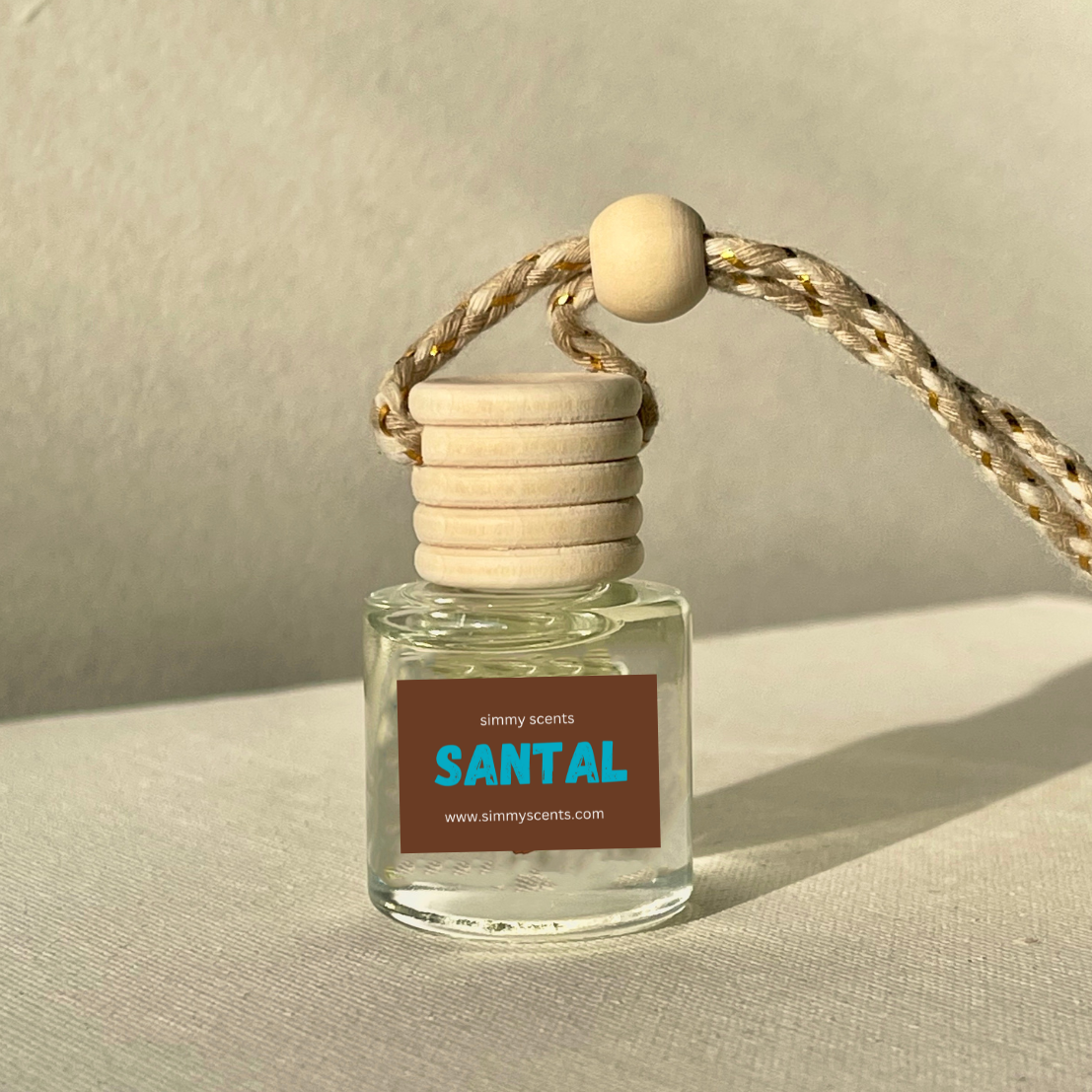 simmy scents

SANTAL

www.simmyscents.com