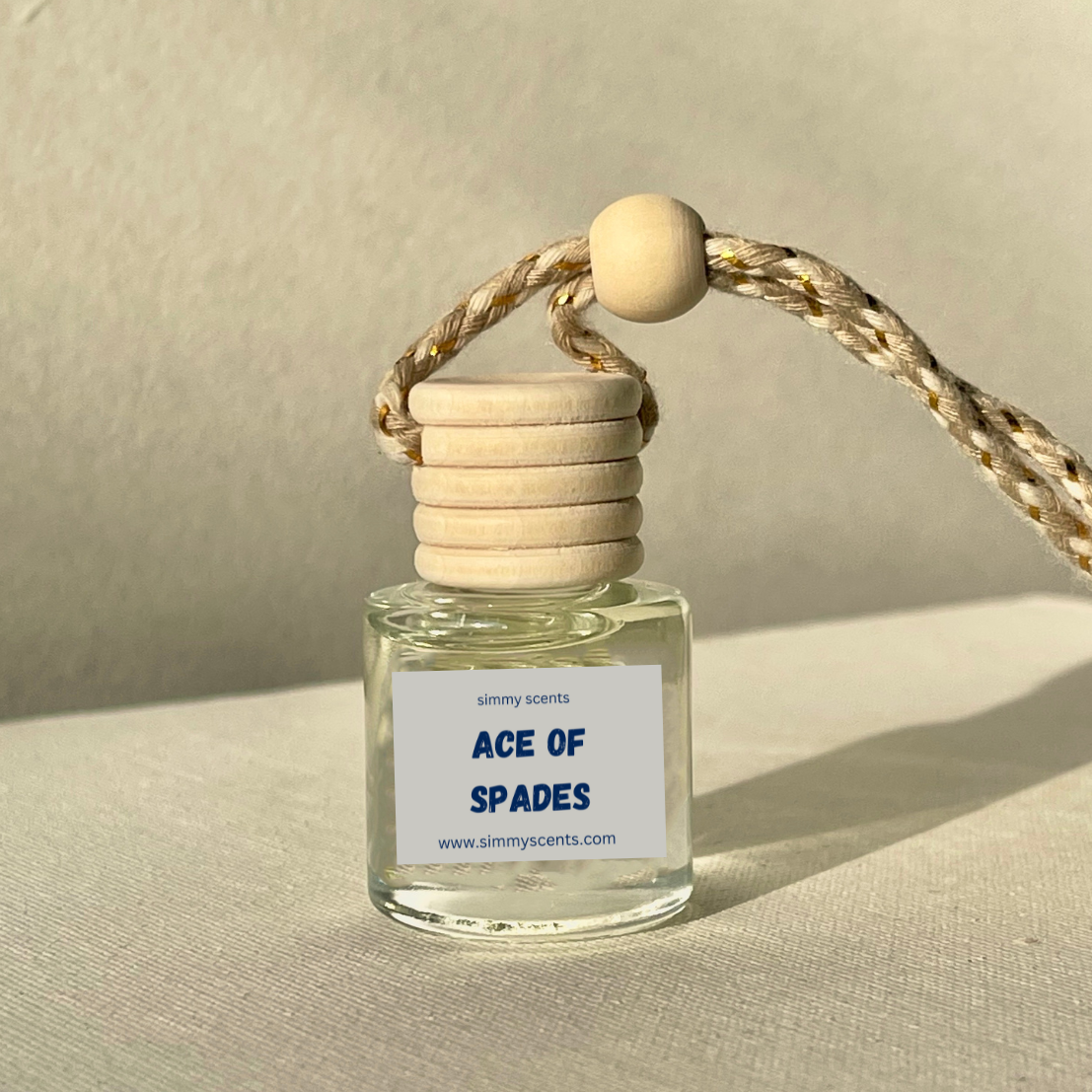 simmy scents

ACE OF SPADES

www.simmyscents.com